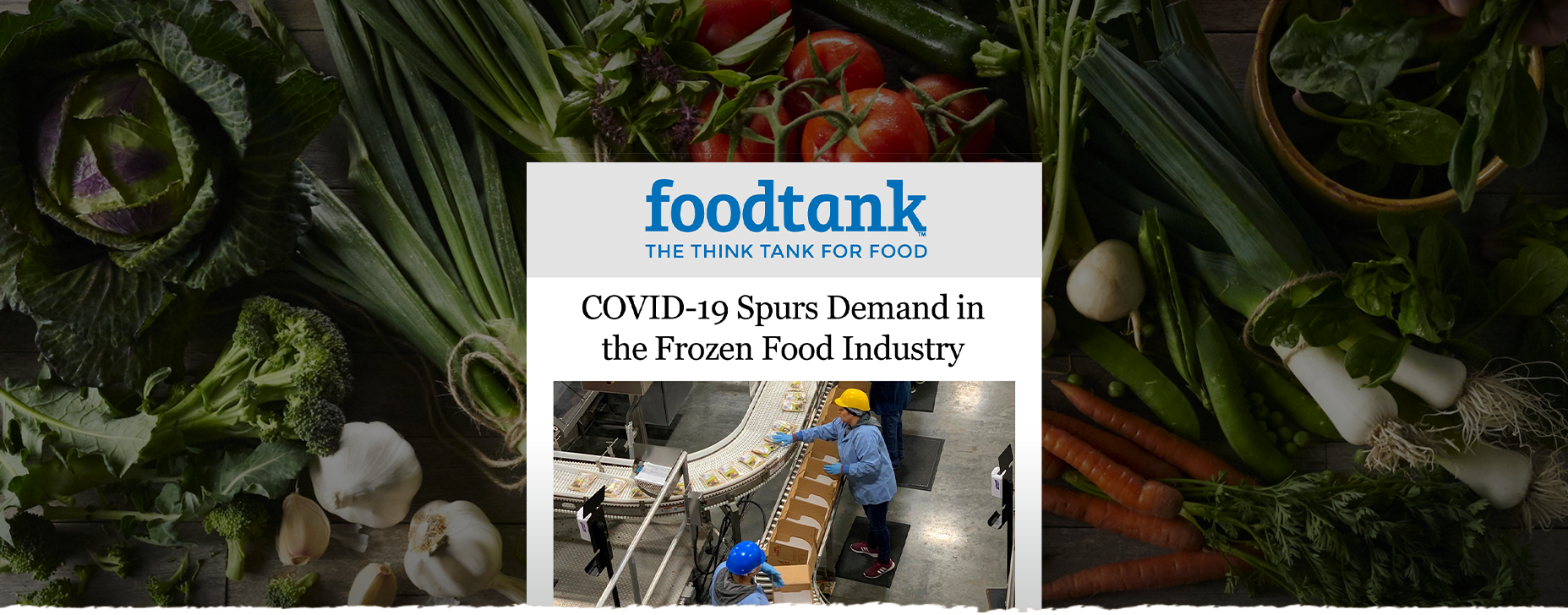 foodtank™
THE THINK TANK FOR FOOD

COVID-19 Spurs Demand in the Frozen Food Industry