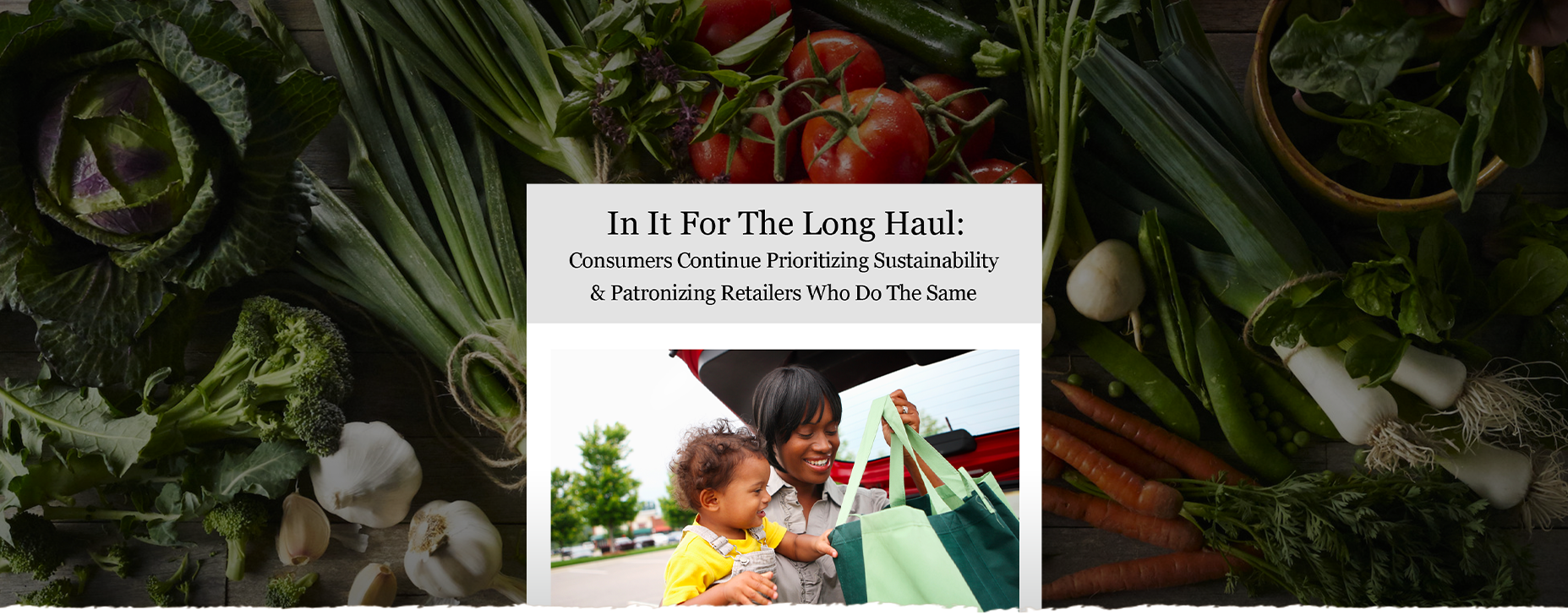 In It For The Long Haul:
Consumers Continue Prioritizing Sustainability & Patronizing Retailers Who Do The Same